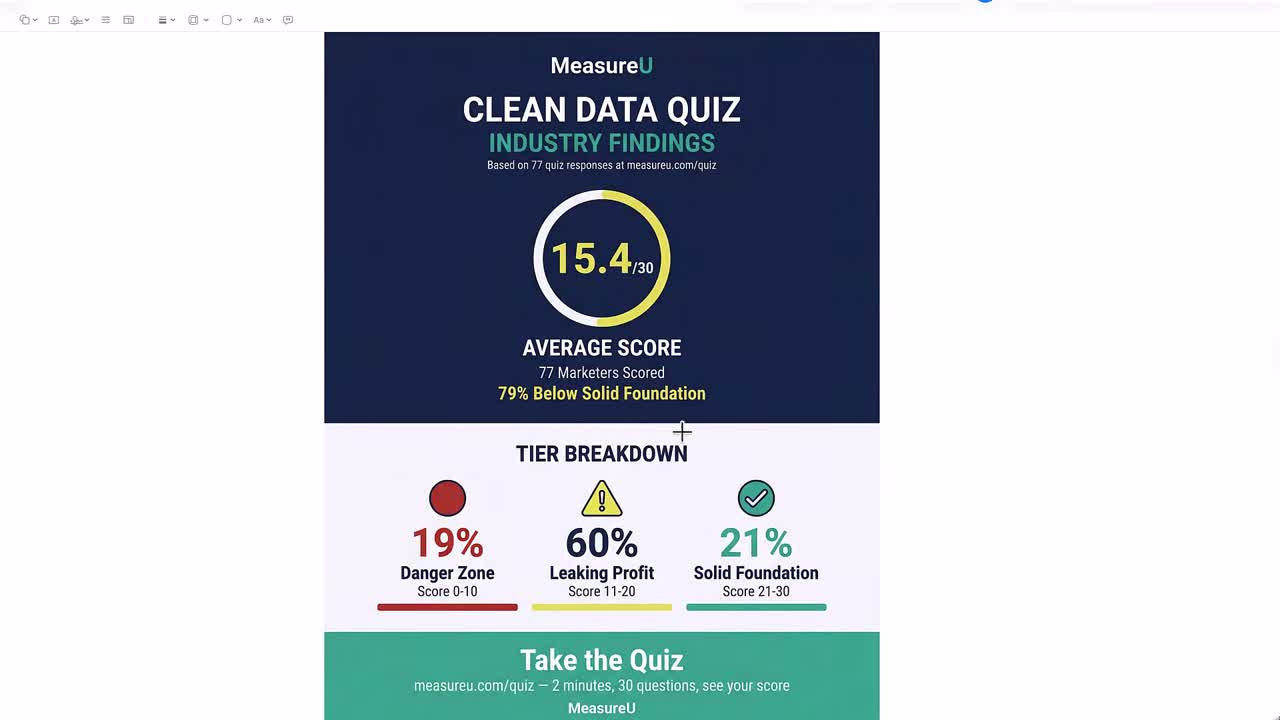 Aa

MeasureU

CLEAN DATA QUIZ

INDUSTRY FINDINGS

Based on 77 quiz responses at measureu.com/quiz

15.4/30

AVERAGE SCORE

77 Marketers Scored

79% Below Solid Foundation

TIER BREAKDOWN

19%
Danger Zone
Score 0-10

60%
Leaking Profit
Score 11-20

21%
Solid Foundation
Score 21-30

Take the Quiz

measureu.com/quiz — 2 minutes, 30 questions, see your score

MeasureU